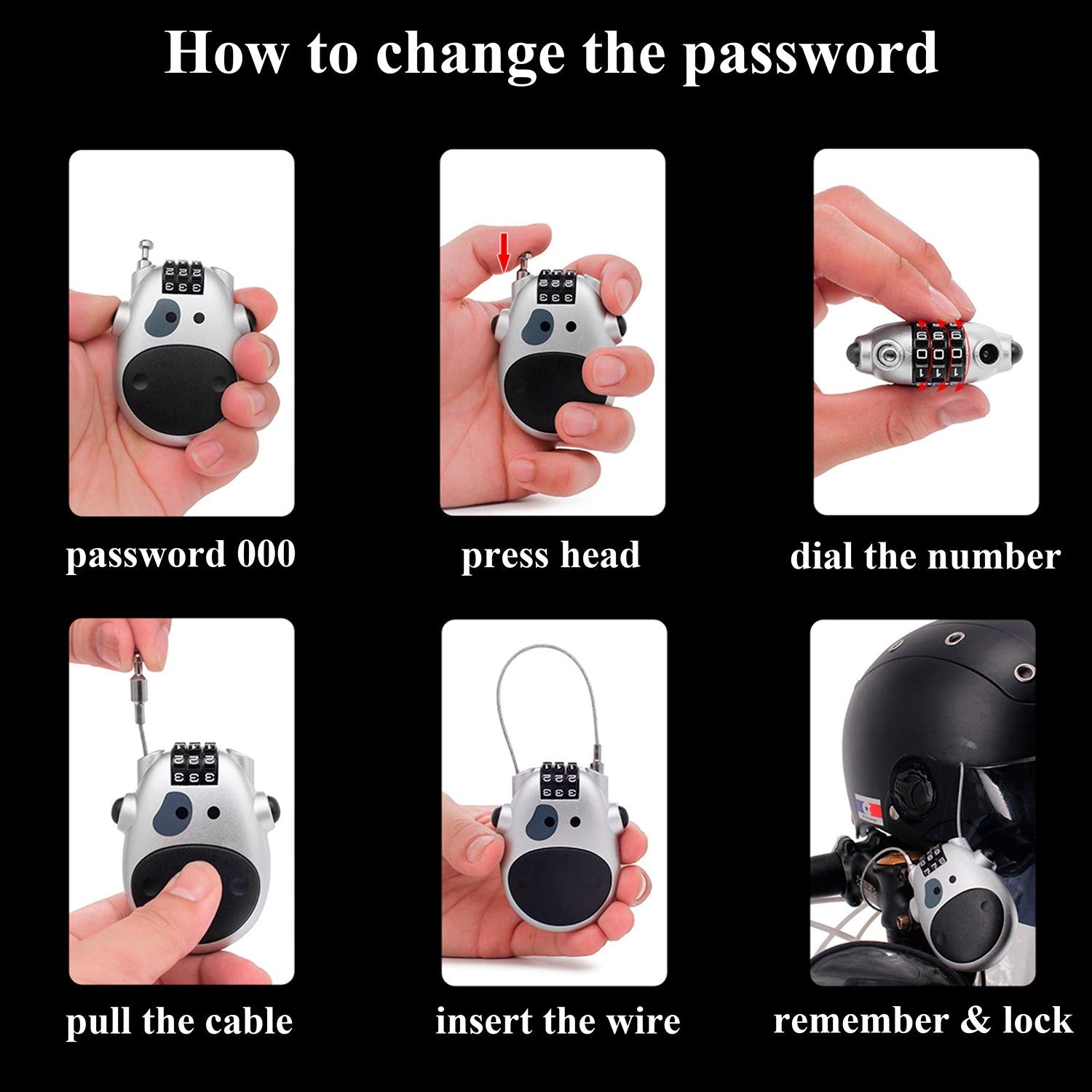 How to change the password

password 000

press head

dial the number

pull the cable

insert the wire

remember & lock