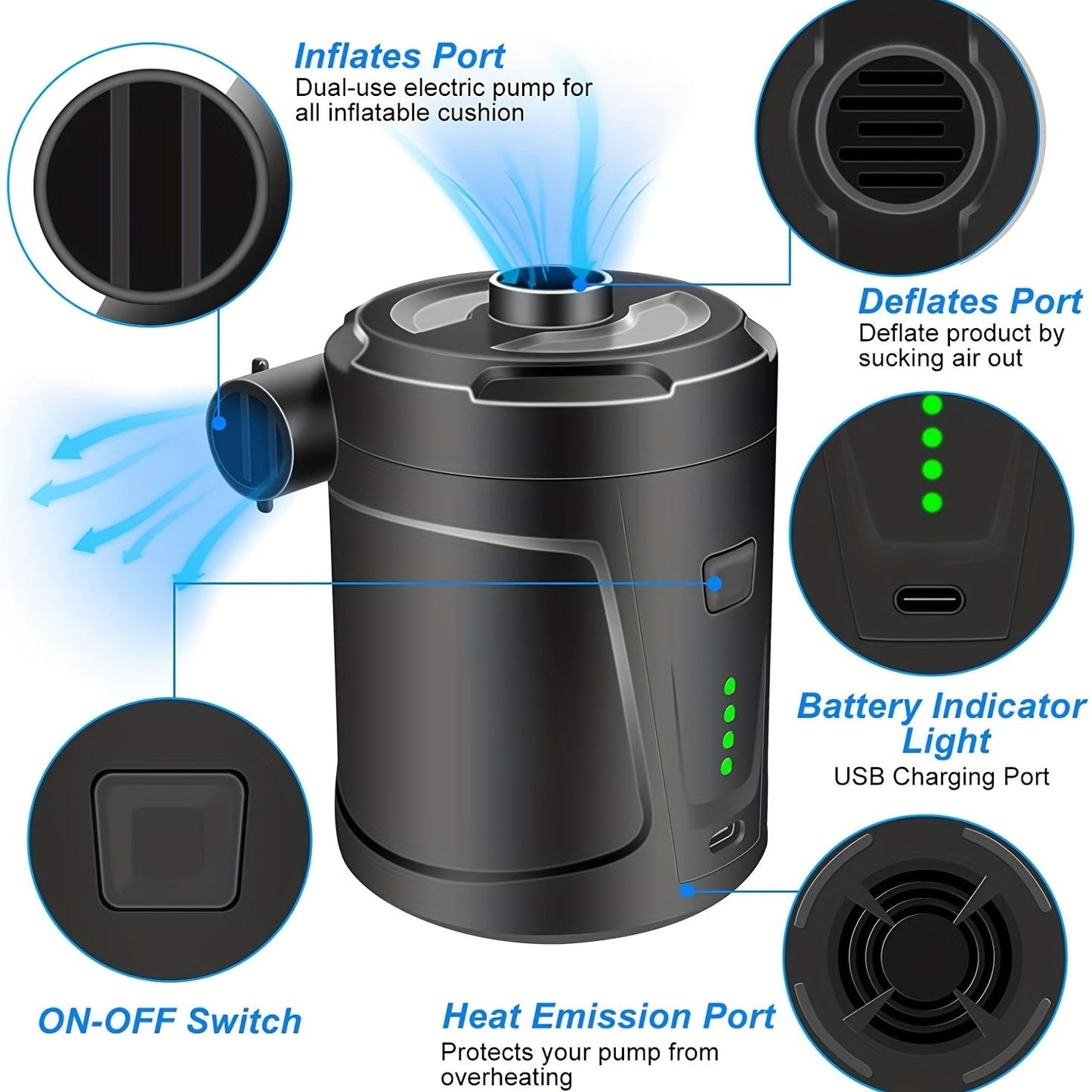 Inflates Port
Dual-use electric pump for all inflatable cushion

Deflates Port
Deflate product by sucking air out

Battery Indicator Light
USB Charging Port

ON-OFF Switch

Heat Emission Port
Protects your pump from overheating